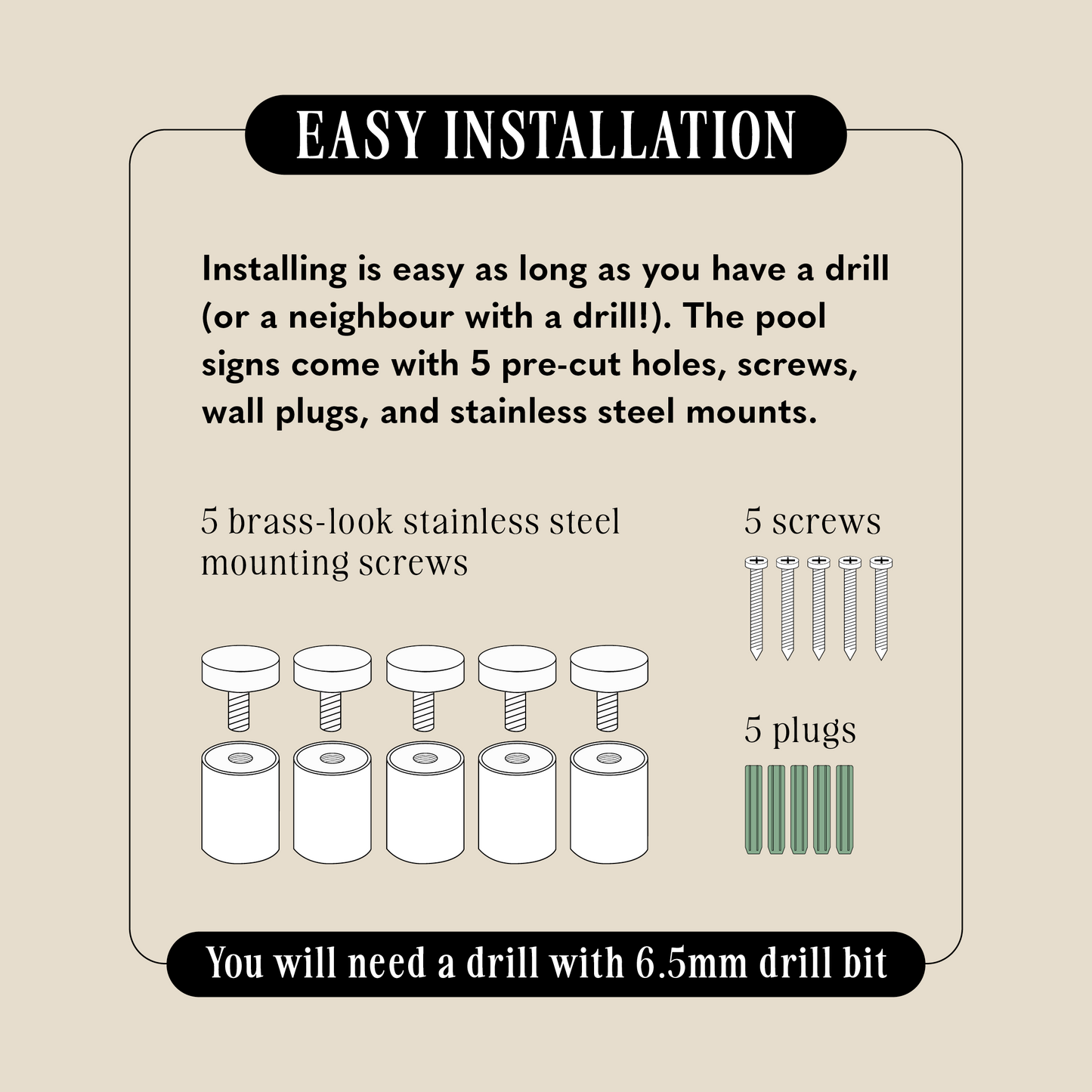 EASY INSTALLATION

Installing is easy as long as you have a drill (or a neighbour with a drill!). The pool signs come with 5 pre-cut holes, screws, wall plugs, and stainless steel mounts.

5 brass-look stainless steel mounting screws

5 screws

5 plugs

You will need a drill with 6.5mm drill bit